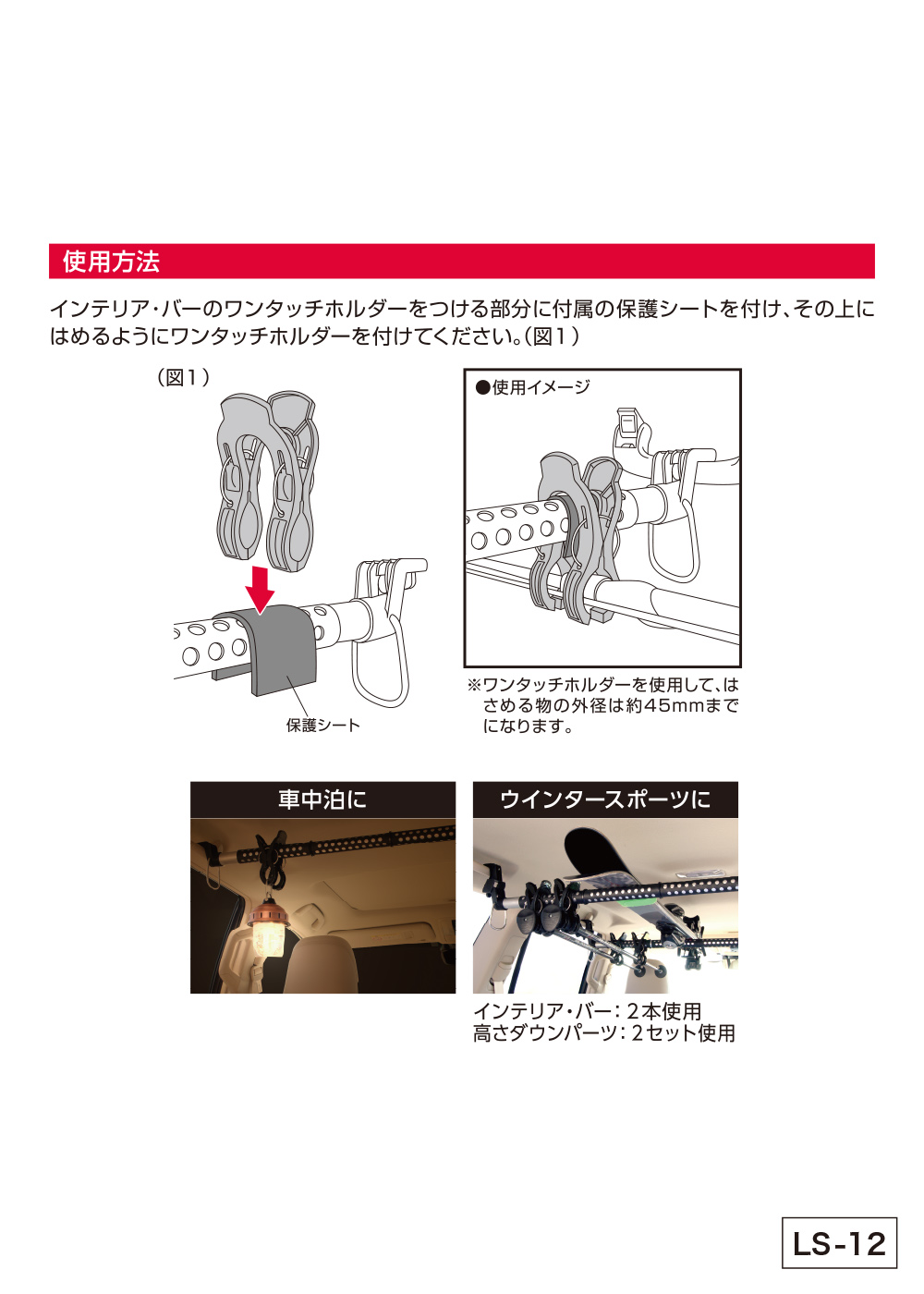 使用方法

インテリア・バーのワンタッチホルダーをつける部分に付属の保護シートを付け、その上にはめるようにワンタッチホルダーを付けてください。(図1)

(図1)

保護シート

●使用イメージ

※ワンタッチホルダーを使用して、はさめる物の外径は約45mmまでになります。

車中泊に

ウインタースポーツに

インテリア・バー：2本使用
高さダウンパーツ：2セット使用

LS-12